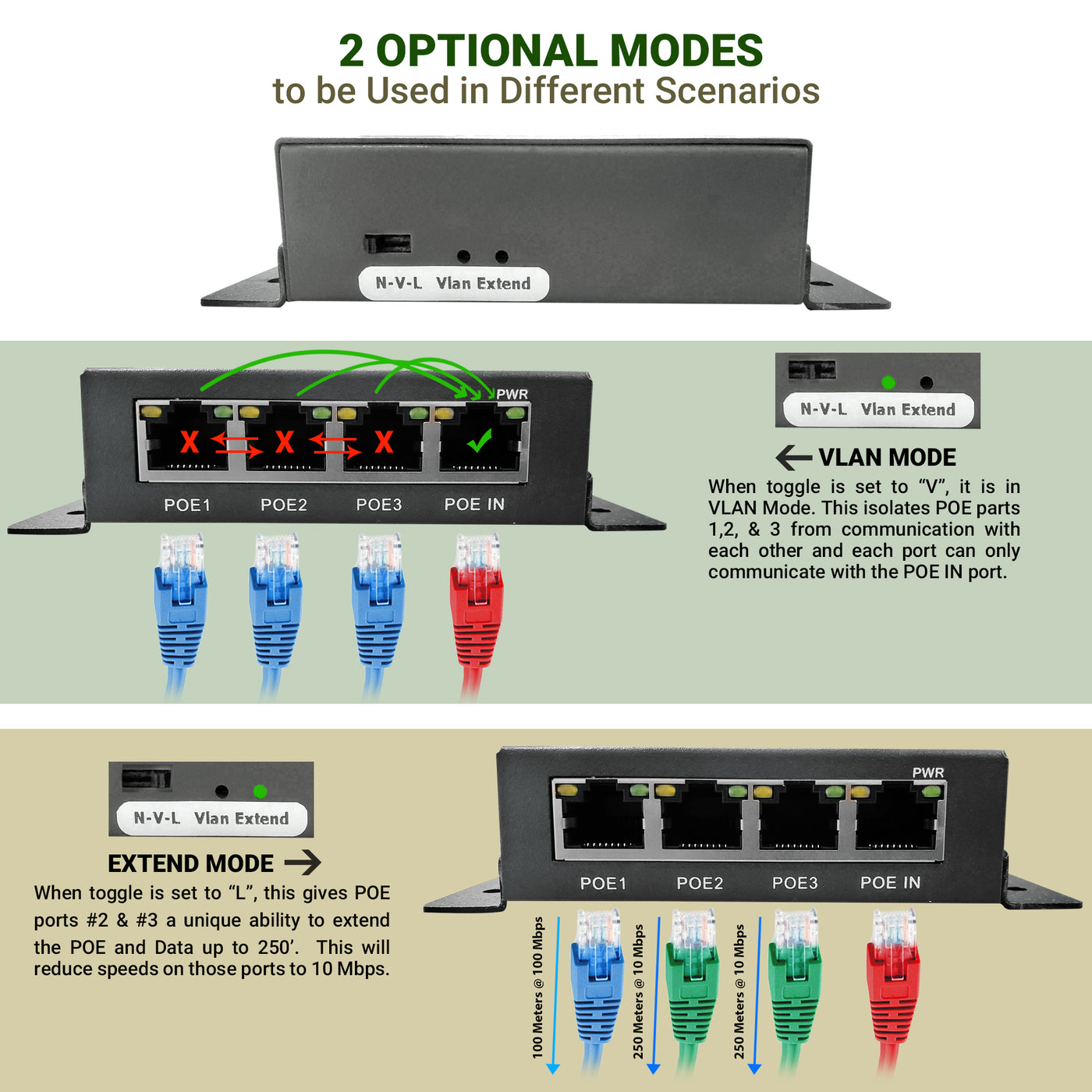 2 OPTIONAL MODES
to be Used in Different Scenarios

N-V-L Vlan Extend

PWR

X X X

POE1 POE2 POE3 POE IN

N-V-L Vlan Extend

VLAN MODE
When toggle is set to “V”, it is in VLAN Mode. This isolates POE parts 1,2, & 3 from communication with each other and each port can only communicate with the POE IN port.

N-V-L Vlan Extend

EXTEND MODE
When toggle is set to “L”, this gives POE ports #2 & #3 a unique ability to extend the POE and Data up to 250’. This will reduce speeds on those ports to 10 Mbps.

PWR

POE1 POE2 POE3 POE IN

100 Meters @ 100 Mbps
250 Meters @ 10 Mbps
250 Meters @ 10 Mbps